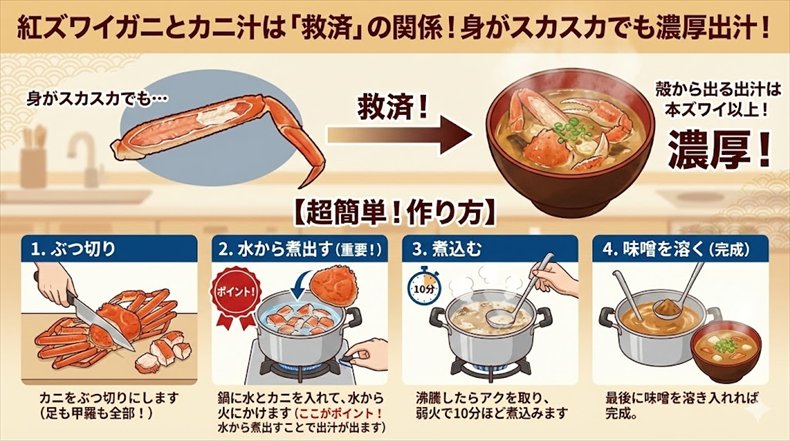 紅ズワイガニとカニ汁は「救済」の関係！身がスカスカでも濃厚出汁！

身がスカスカでも…

救済！

殻から出る出汁は本ズワイ以上！

濃厚！

【超簡単！作り方】

1. ぶつ切り

カニをぶつ切りにします（足も甲羅も全部！）

2. 水から煮出す（重要！）

ポイント！

鍋に水とカニを入れて、水から火にかけます（ここがポイント！水から煮出すことで出汁が出ます）

3. 煮込む

10分

沸騰したらアクを取り、弱火で10分ほど煮込みます

4. 味噌を溶く（完成）

最後に味噌を溶き入れれば完成。